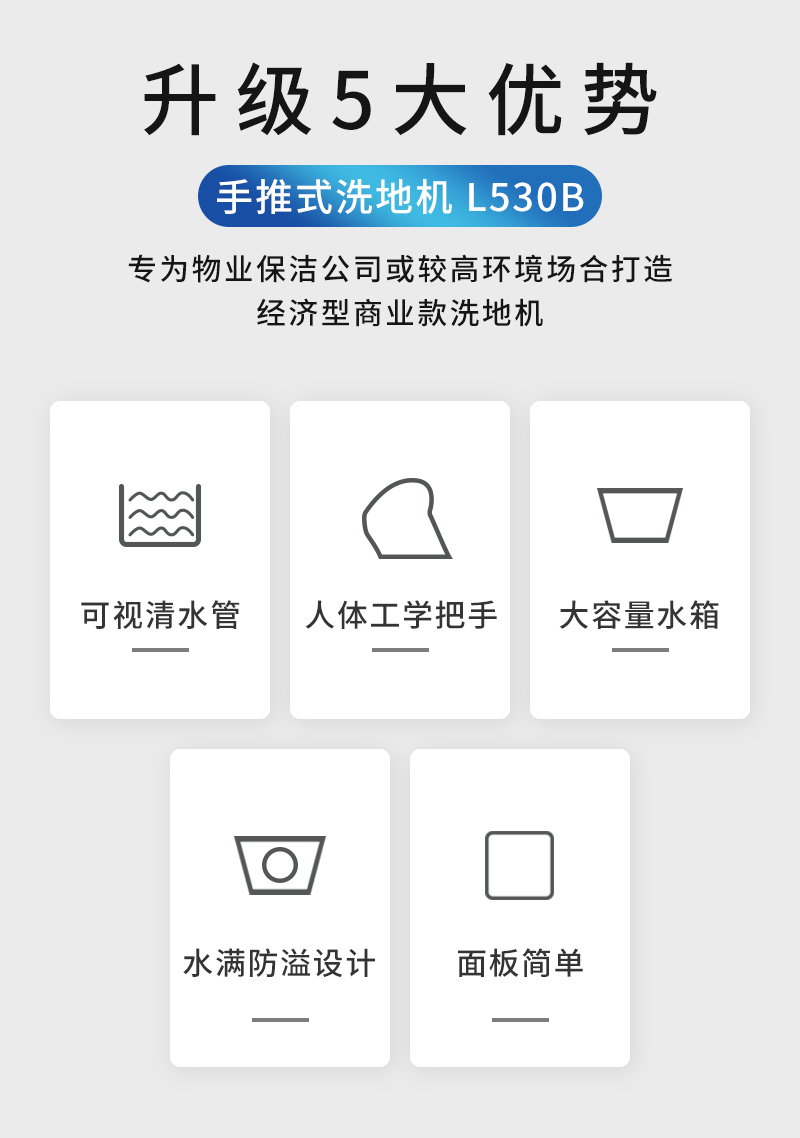 升级5大优势

手推式洗地机 L530B

专为物业保洁公司或较高环境场合打造
经济型商业款洗地机

可视清水管

人体工学把手

大容量水箱

水满防溢设计

面板简单