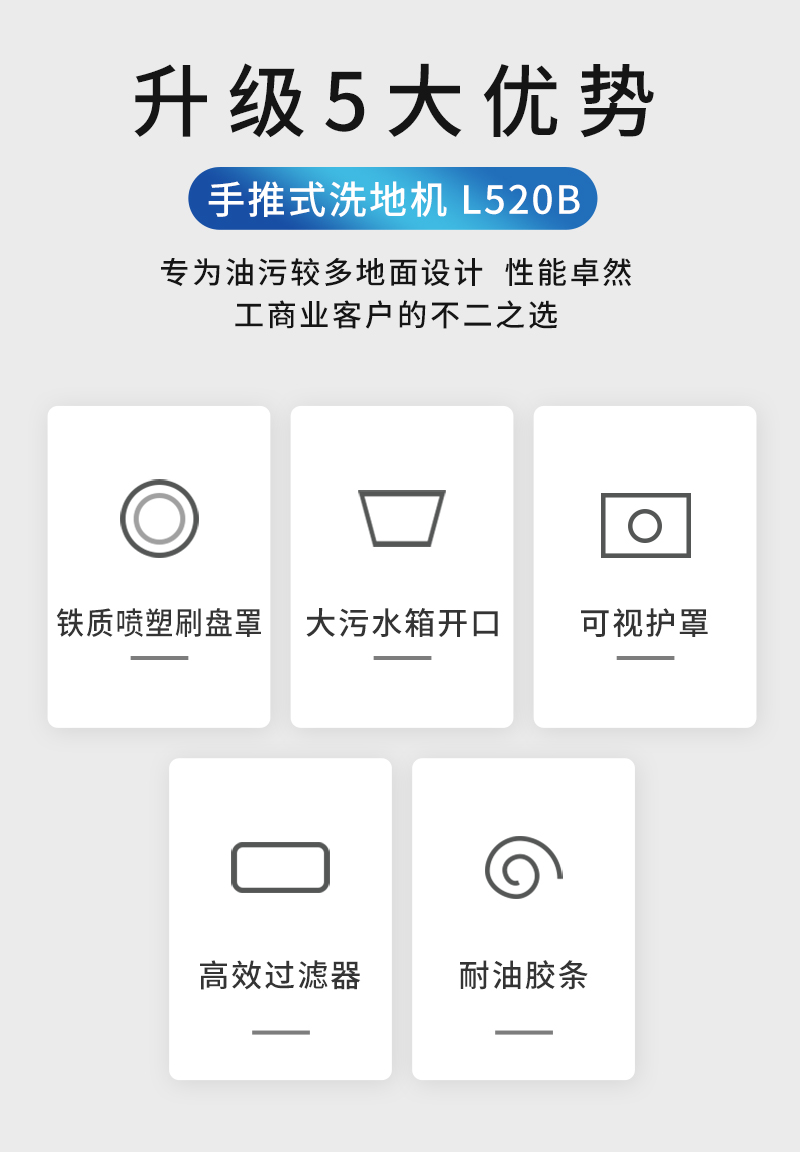 升级5大优势

手推式洗地机 L520B

专为油污较多地面设计 性能卓然
工商业客户的不二之选

铁质喷塑刷盘罩

大污水箱开口

可视护罩

高效过滤器

耐油胶条